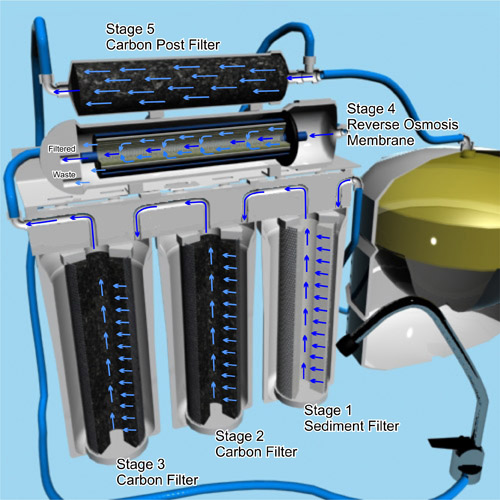 Stage 5
Carbon Post Filter

Stage 4
Reverse Osmosis
Membrane

Filtered

Waste

Stage 1
Sediment Filter

Stage 2
Carbon Filter

Stage 3
Carbon Filter