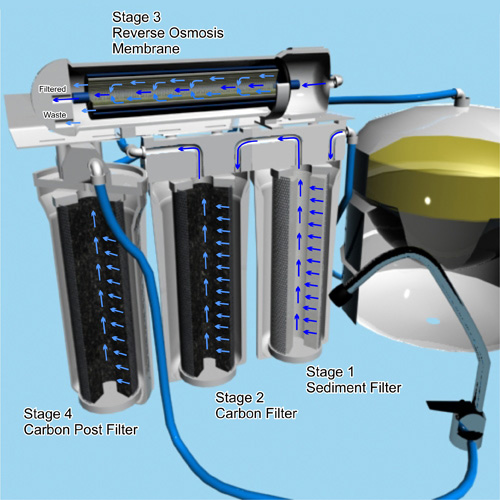 Stage 3
Reverse Osmosis
Membrane

Filtered

Waste

Stage 1
Sediment Filter

Stage 2
Carbon Filter

Stage 4
Carbon Post Filter